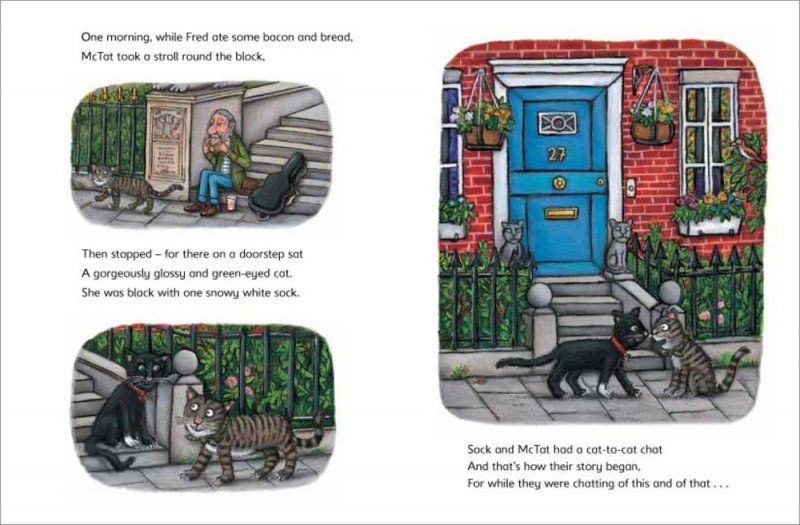 One morning, while Fred ate some bacon and bread,
McTat took a stroll round the block,

Then stopped – for there on a doorstep sat
A gorgeously glossy and green-eyed cat.
She was black with one snowy white sock.

27

Sock and McTat had a cat-to-cat chat
And that's how their story began,
For while they were chatting of this and of that . . .